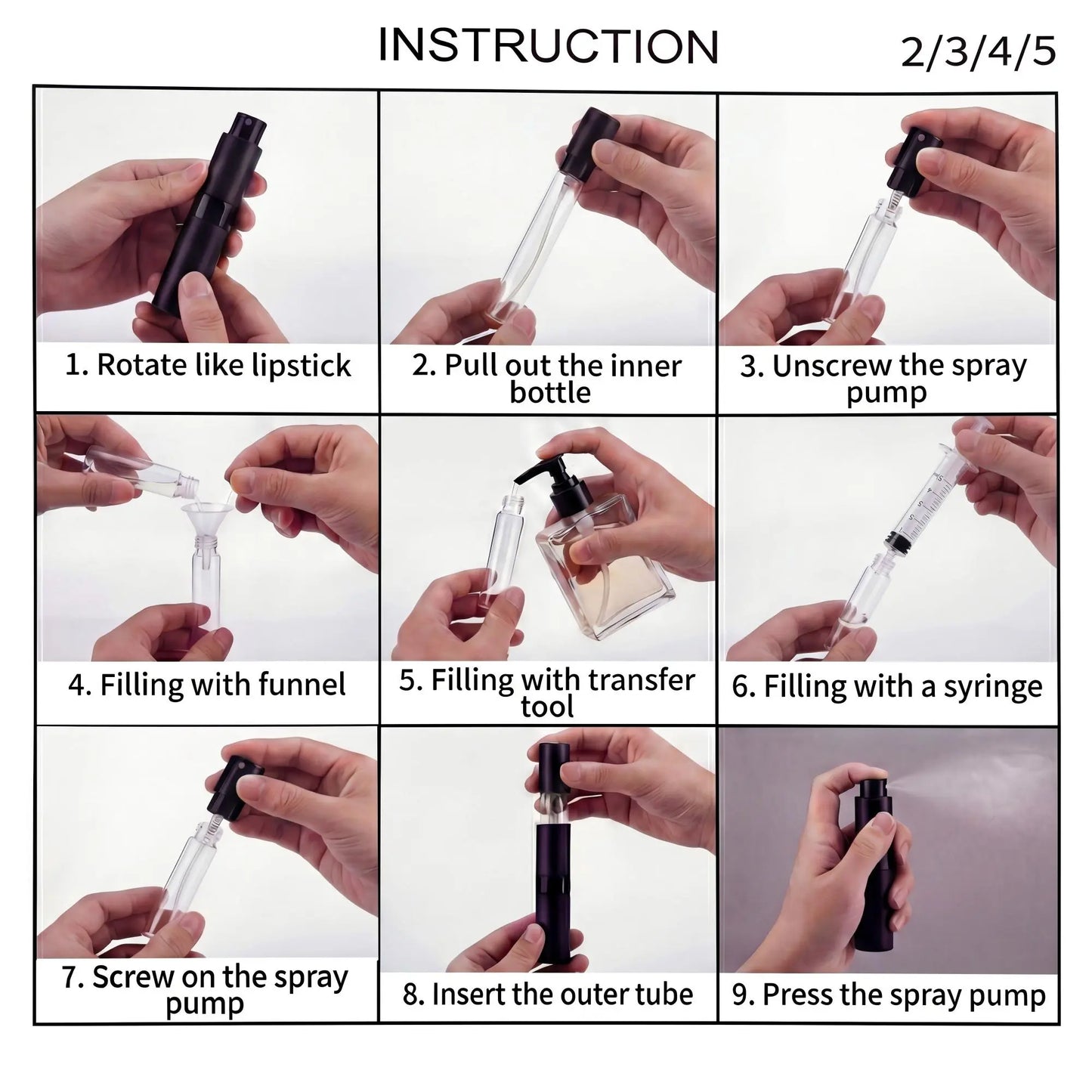 INSTRUCTION 2/3/4/5

1. Rotate like lipstick

2. Pull out the inner bottle

3. Unscrew the spray pump

4. Filling with funnel

5. Filling with transfer tool

6. Filling with a syringe

7. Screw on the spray pump

8. Insert the outer tube

9. Press the spray pump