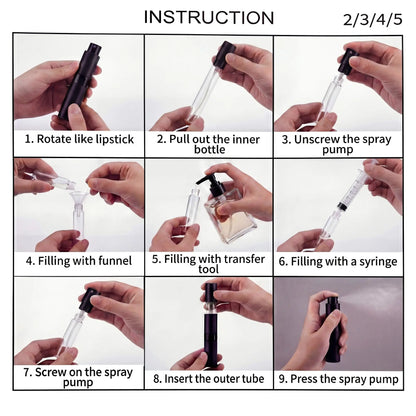 INSTRUCTION 2/3/4/5

1. Rotate like lipstick

2. Pull out the inner bottle

3. Unscrew the spray pump

4. Filling with funnel

5. Filling with transfer tool

6. Filling with a syringe

7. Screw on the spray pump

8. Insert the outer tube

9. Press the spray pump