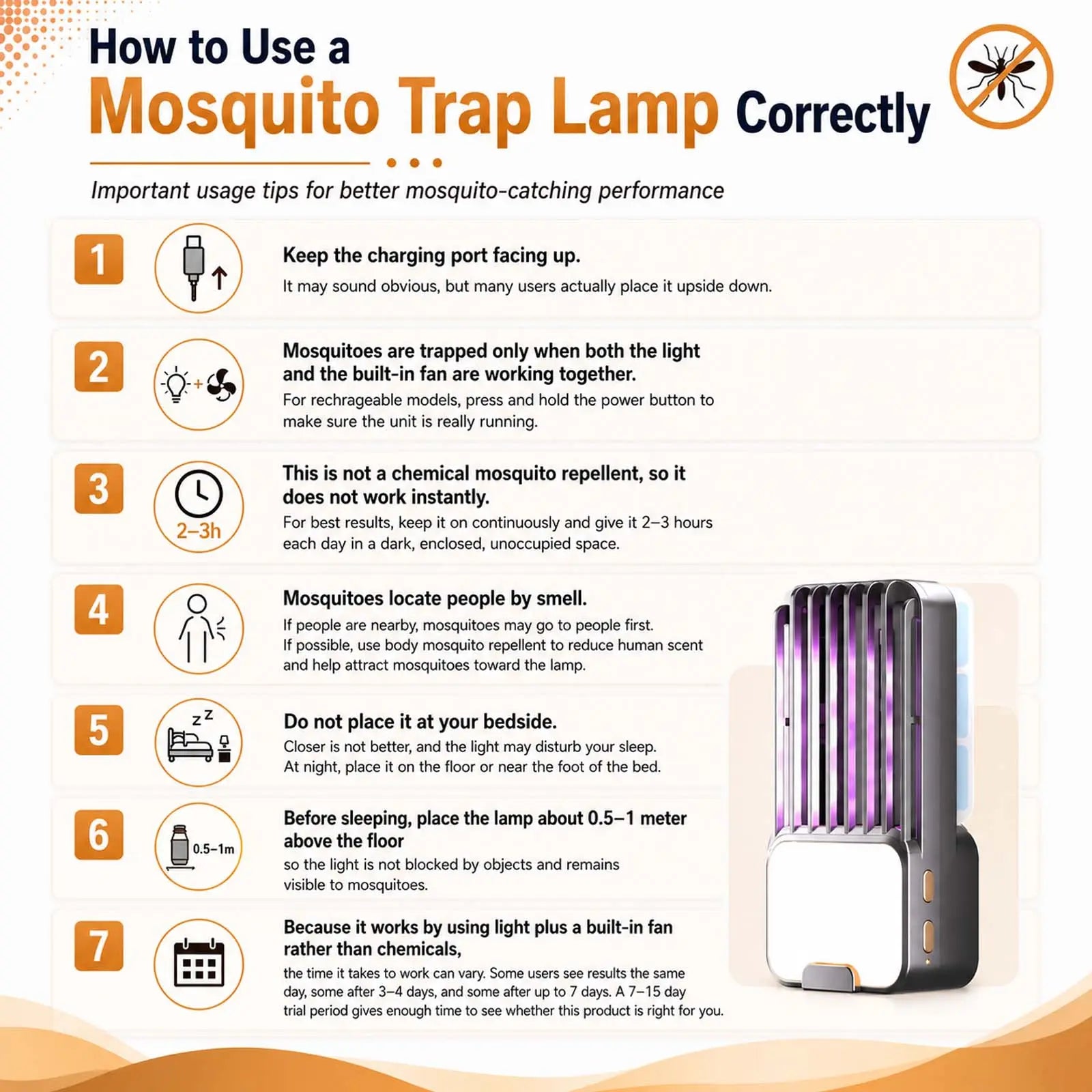 How to Use a
Mosquito Trap Lamp Correctly

Important usage tips for better mosquito-catching performance

1
Keep the charging port facing up.
It may sound obvious, but many users actually place it upside down.

2
Mosquitoes are trapped only when both the light and the built-in fan are working together.
For rechrageable models, press and hold the power button to make sure the unit is really running.

3
2–3h
This is not a chemical mosquito repellent, so it does not work instantly.
For best results, keep it on continuously and give it 2–3 hours each day in a dark, enclosed, unoccupied space.

4
Mosquitoes locate people by smell.
If people are nearby, mosquitoes may go to people first.
If possible, use body mosquito repellent to reduce human scent and help attract mosquitoes toward the lamp.

5
z z
Do not place it at your bedside.
Closer is not better, and the light may disturb your sleep.
At night, place it on the floor or near the foot of the bed.

6
0.5–1m
Before sleeping, place the lamp about 0.5–1 meter above the floor
so the light is not blocked by objects and remains visible to mosquitoes.

7
Because it works by using light plus a built-in fan rather than chemicals,
the time it takes to work can vary. Some users see results the same day, some after 3–4 days, and some after up to 7 days. A 7–15 day trial period gives enough time to see whether this product is right for you.