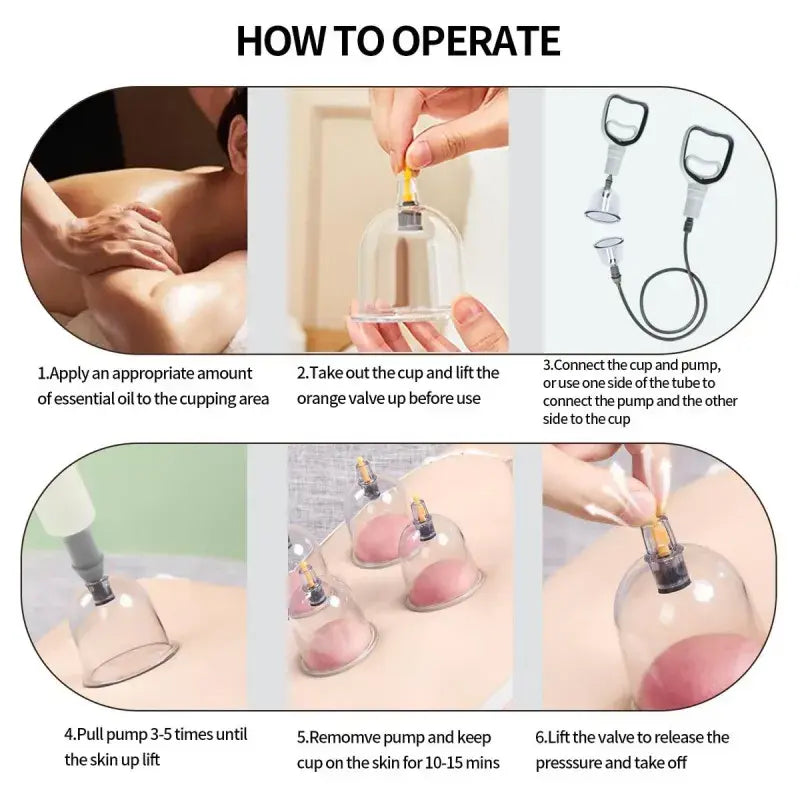 HOW TO OPERATE

1.Apply an appropriate amount of essential oil to the cupping area

2.Take out the cup and lift the orange valve up before use

3.Connect the cup and pump, or use one side of the tube to connect the pump and the other side to the cup

4.Pull pump 3-5 times until the skin up lift

5.Remomve pump and keep cup on the skin for 10-15 mins

6.Lift the valve to release the presssure and take off