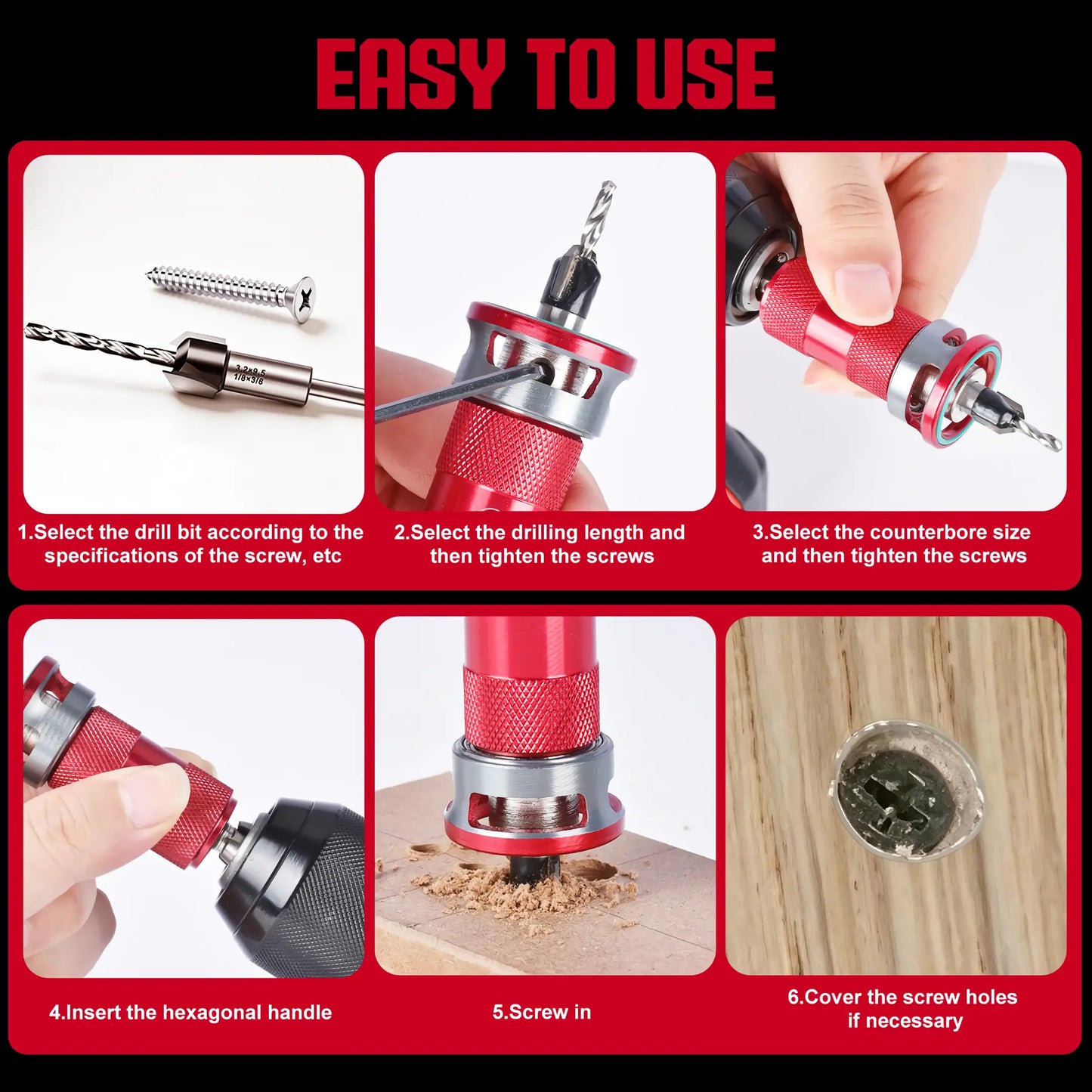 EASY TO USE

3.2×9.5
1/8×3/8

1.Select the drill bit according to the specifications of the screw, etc

2.Select the drilling length and then tighten the screws

3.Select the counterbore size and then tighten the screws

4.Insert the hexagonal handle

5.Screw in

6.Cover the screw holes if necessary