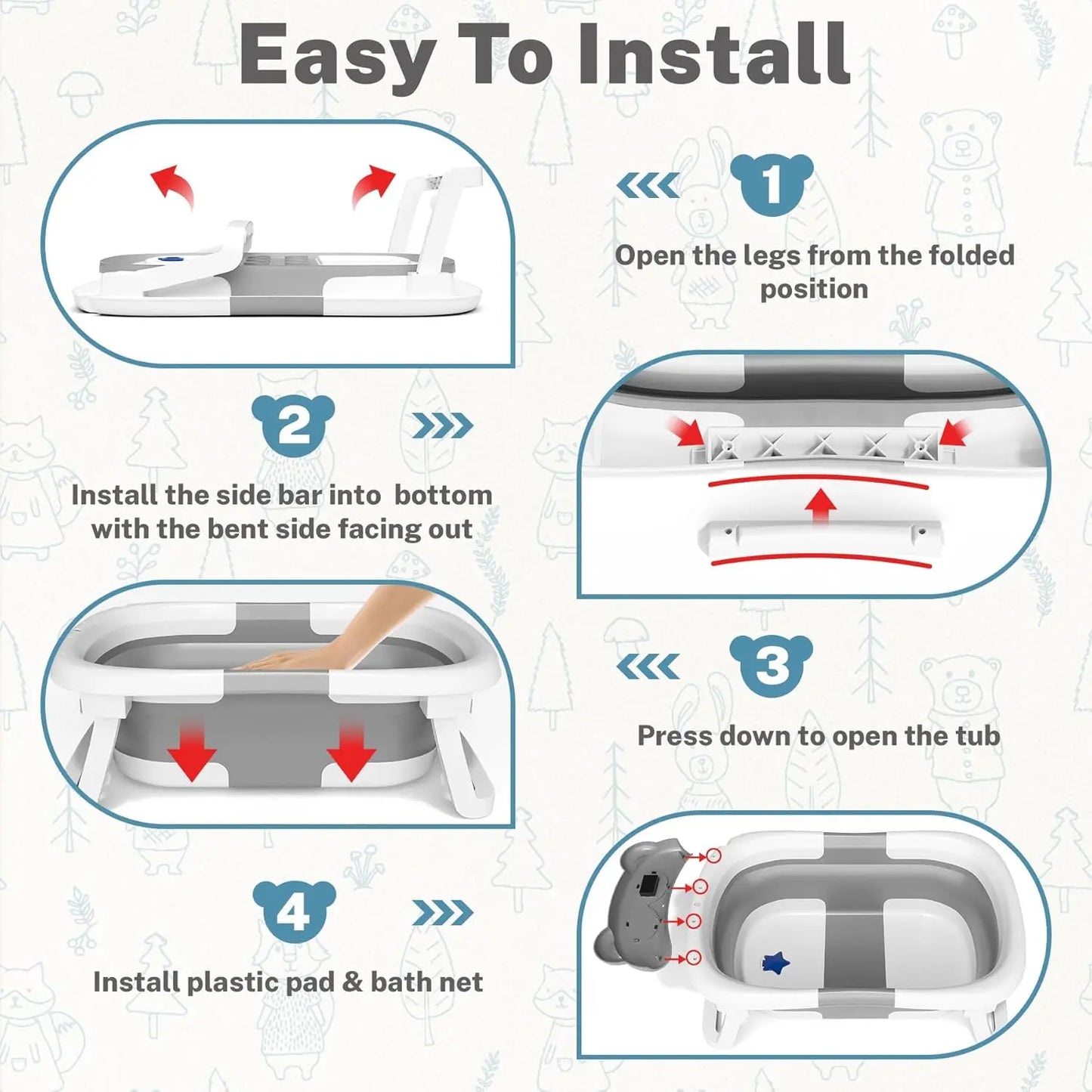 Easy To Install

1

Open the legs from the folded position

2

Install the side bar into bottom with the bent side facing out

3

Press down to open the tub

4

Install plastic pad & bath net