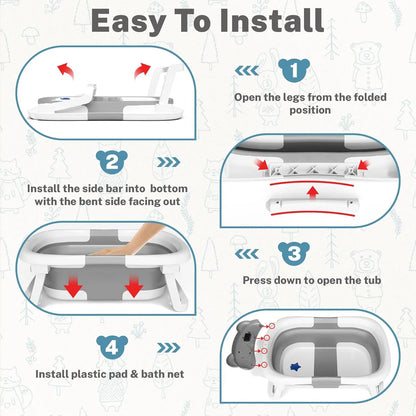 Easy To Install

1
Open the legs from the folded position

2
Install the side bar into  bottom with the bent side facing out

3
Press down to open the tub

4
Install plastic pad & bath net